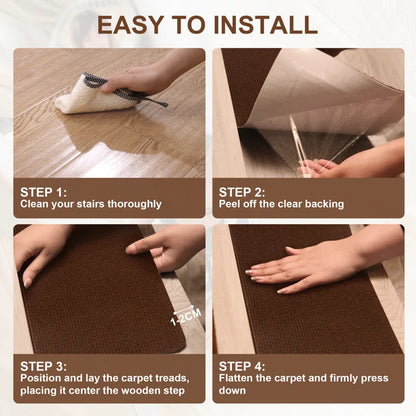 EASY TO INSTALL

STEP 1:
Clean your stairs thoroughly

STEP 2:
Peel off the clear backing

1-2CM

STEP 3:
Position and lay the carpet treads, placing it center the wooden step

STEP 4:
Flatten the carpet and firmly press down